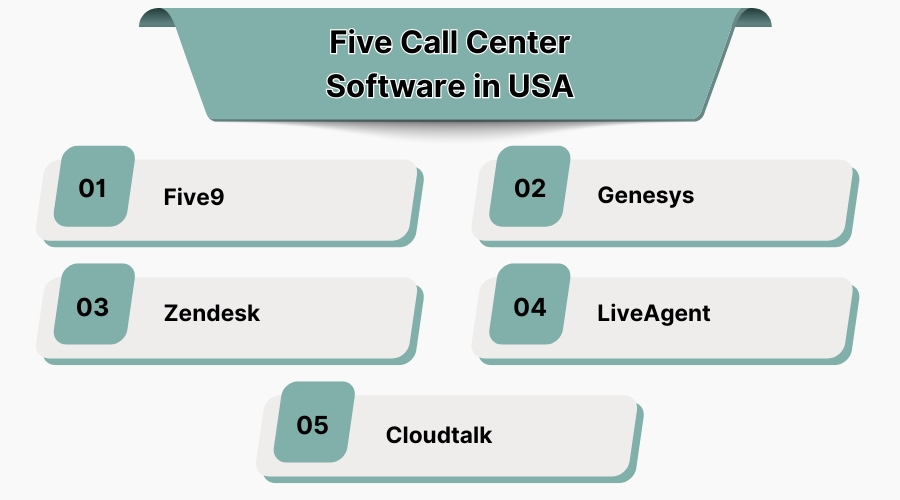 Five Call Center Software in USA

01 Five9

02 Genesys

03 Zendesk

04 LiveAgent

05 Cloudtalk